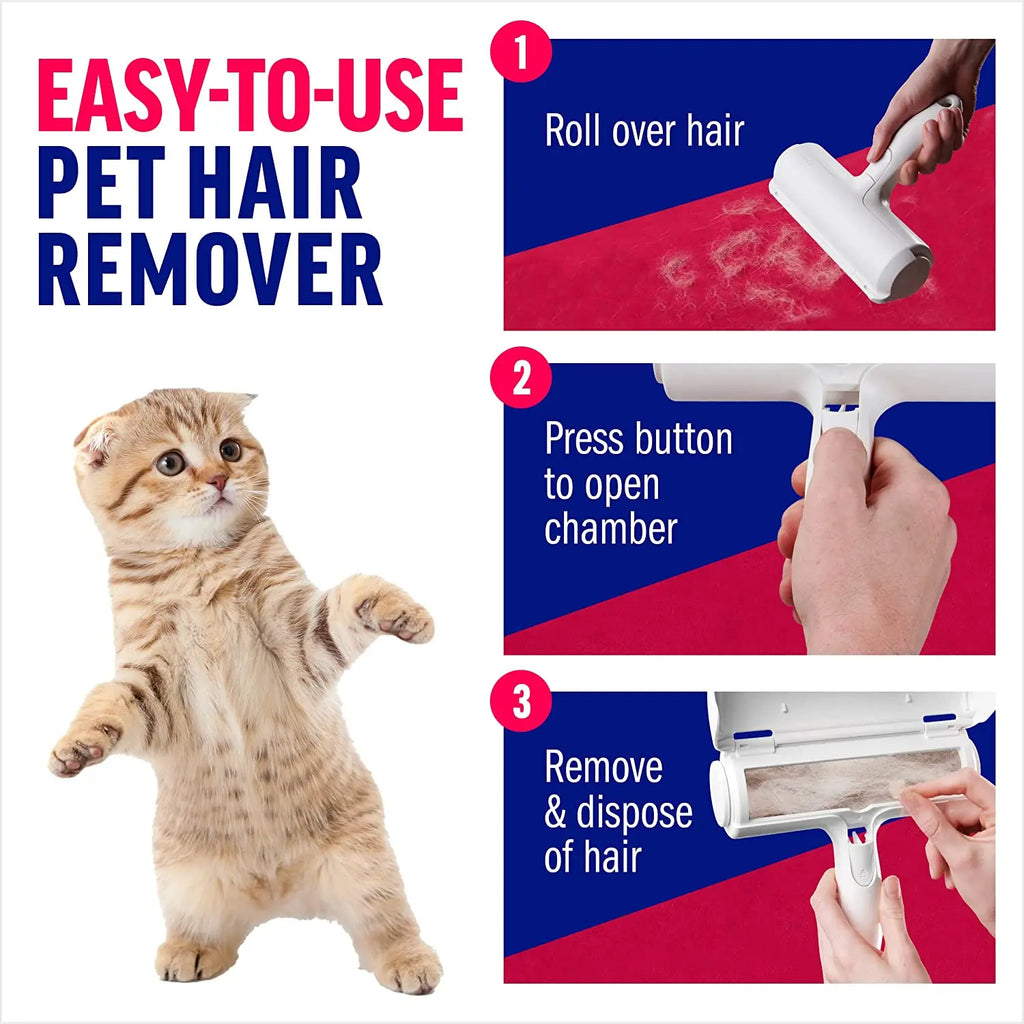 EASY-TO-USE
PET HAIR
REMOVER

1
Roll over hair

2
Press button to open chamber

3
Remove & dispose of hair